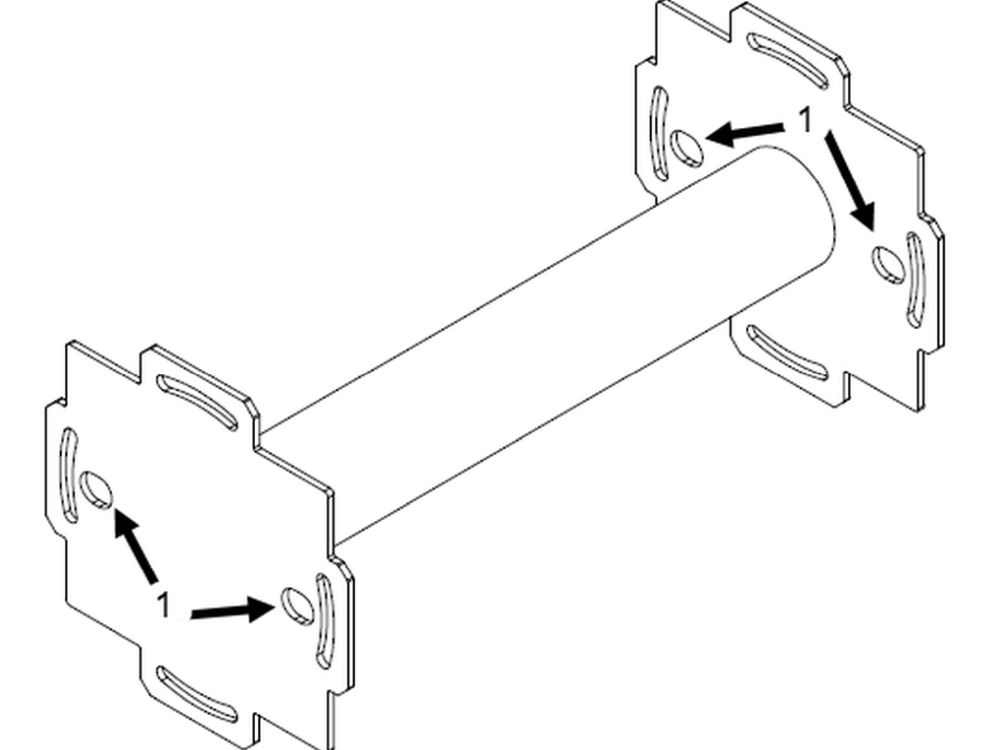 1

1