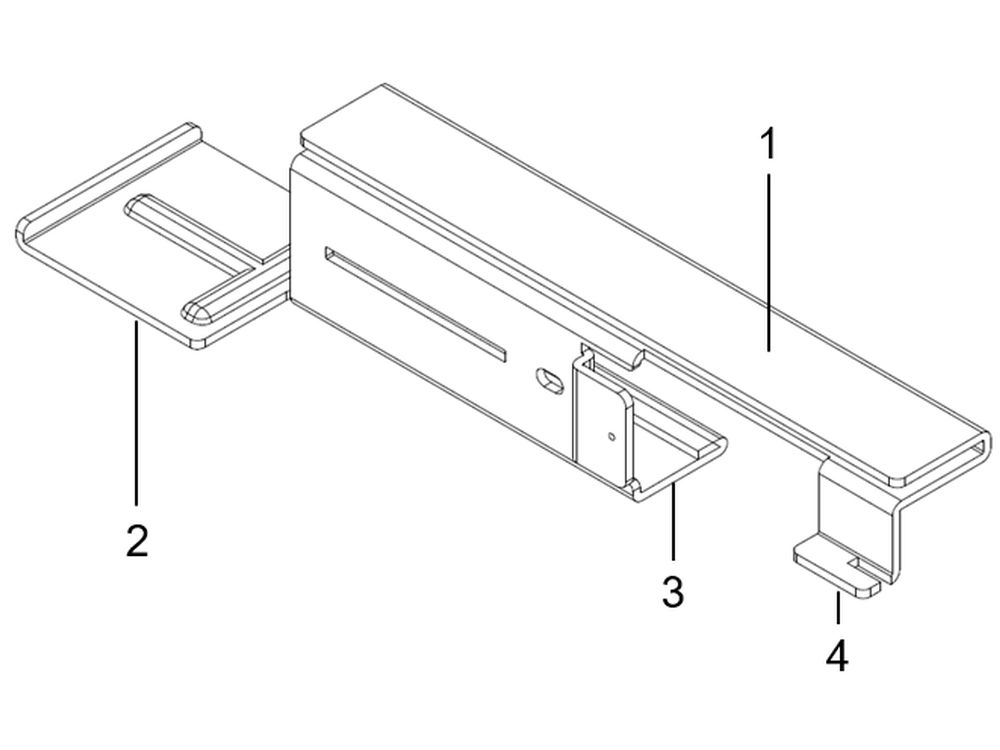 1
2
3
4